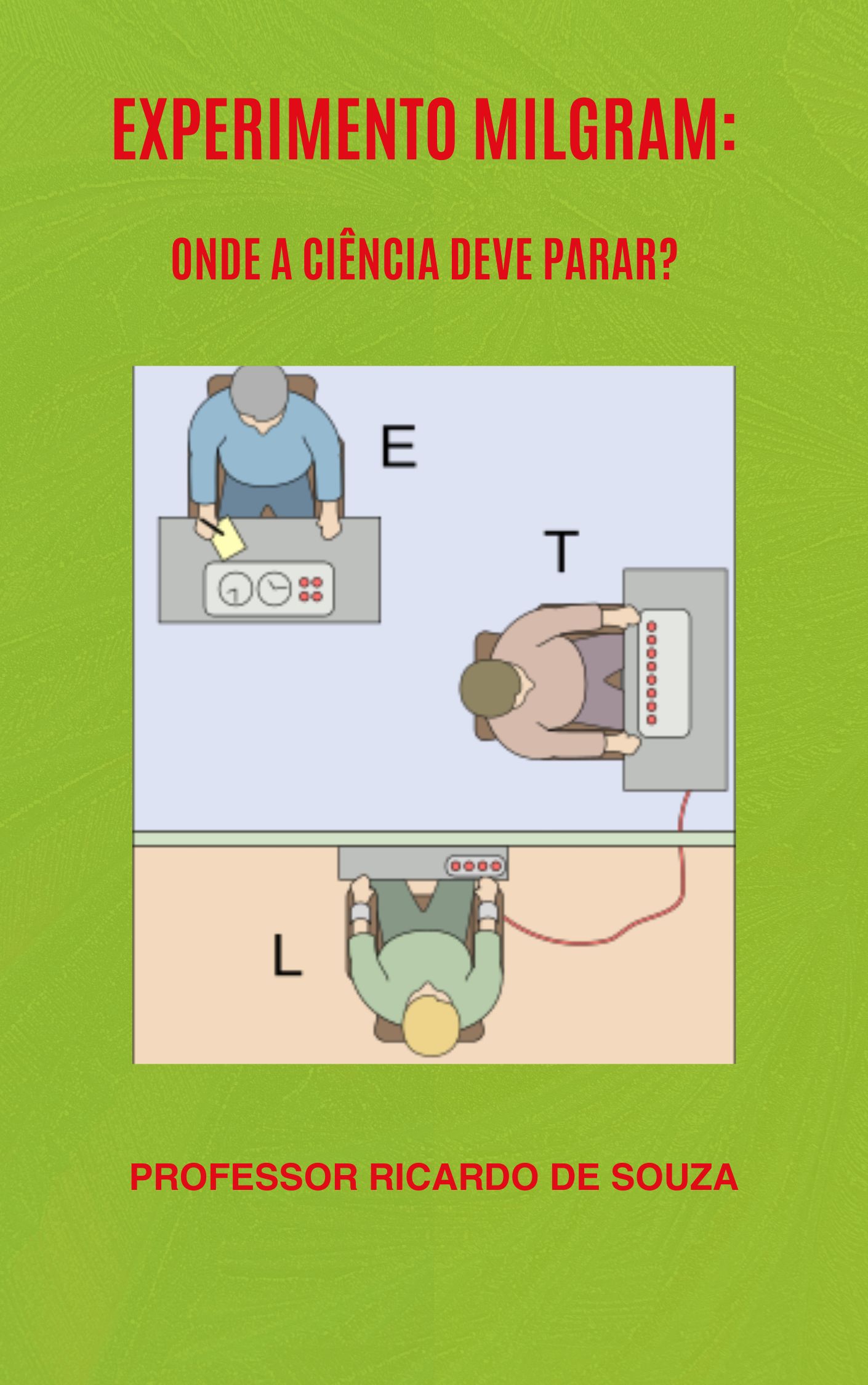 EXPERIMENTO MILGRAM:

ONDE A CIÊNCIA DEVE PARAR?

E

T

L

PROFESSOR RICARDO DE SOUZA